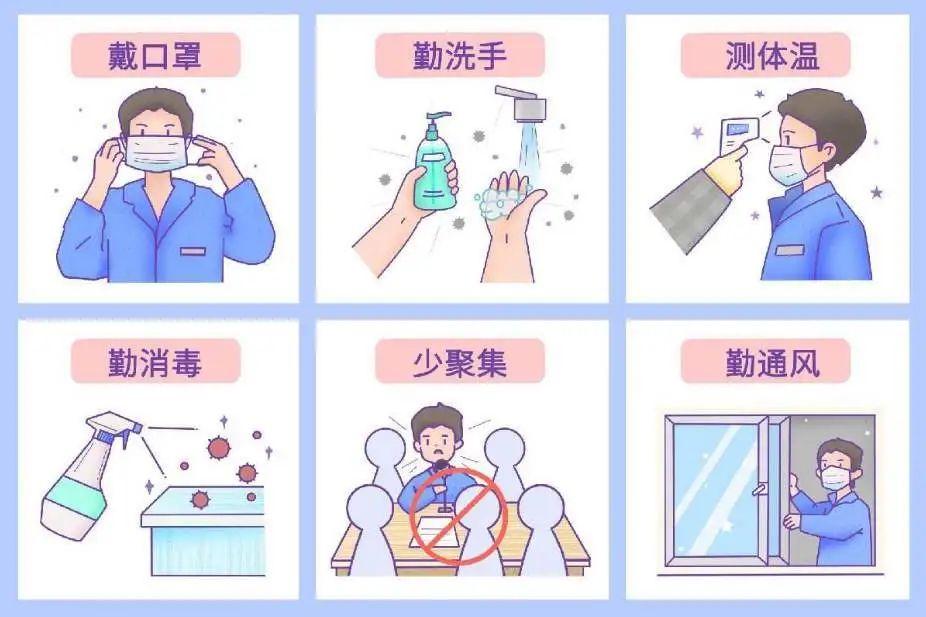 戴口罩

勤洗手

测体温

勤消毒

少聚集

勤通风