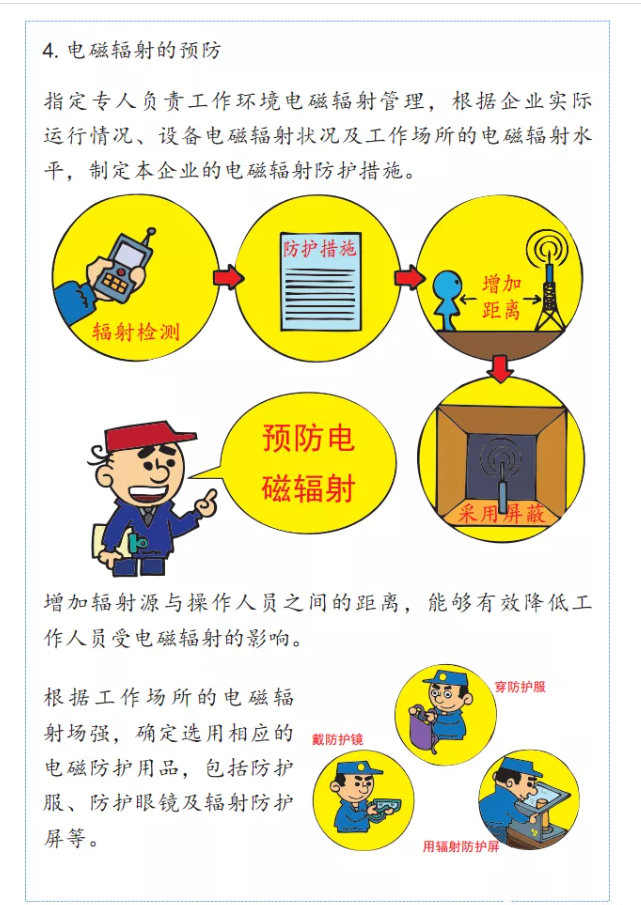 4. 电磁辐射的预防

指定专人负责工作环境电磁辐射管理，根据企业实际运行情况、设备电磁辐射状况及工作场所的电磁辐射水平，制定本企业的电磁辐射防护措施。

辐射检测

防护措施

增加距离

采用屏蔽

预防电磁辐射

增加辐射源与操作人员之间的距离，能够有效降低工作人员受电磁辐射的影响。

根据工作场所的电磁辐射场强，确定选用相应的电磁防护用品，包括防护服、防护眼镜及辐射防护屏等。

穿防护服

戴防护镜

用辐射防护屏